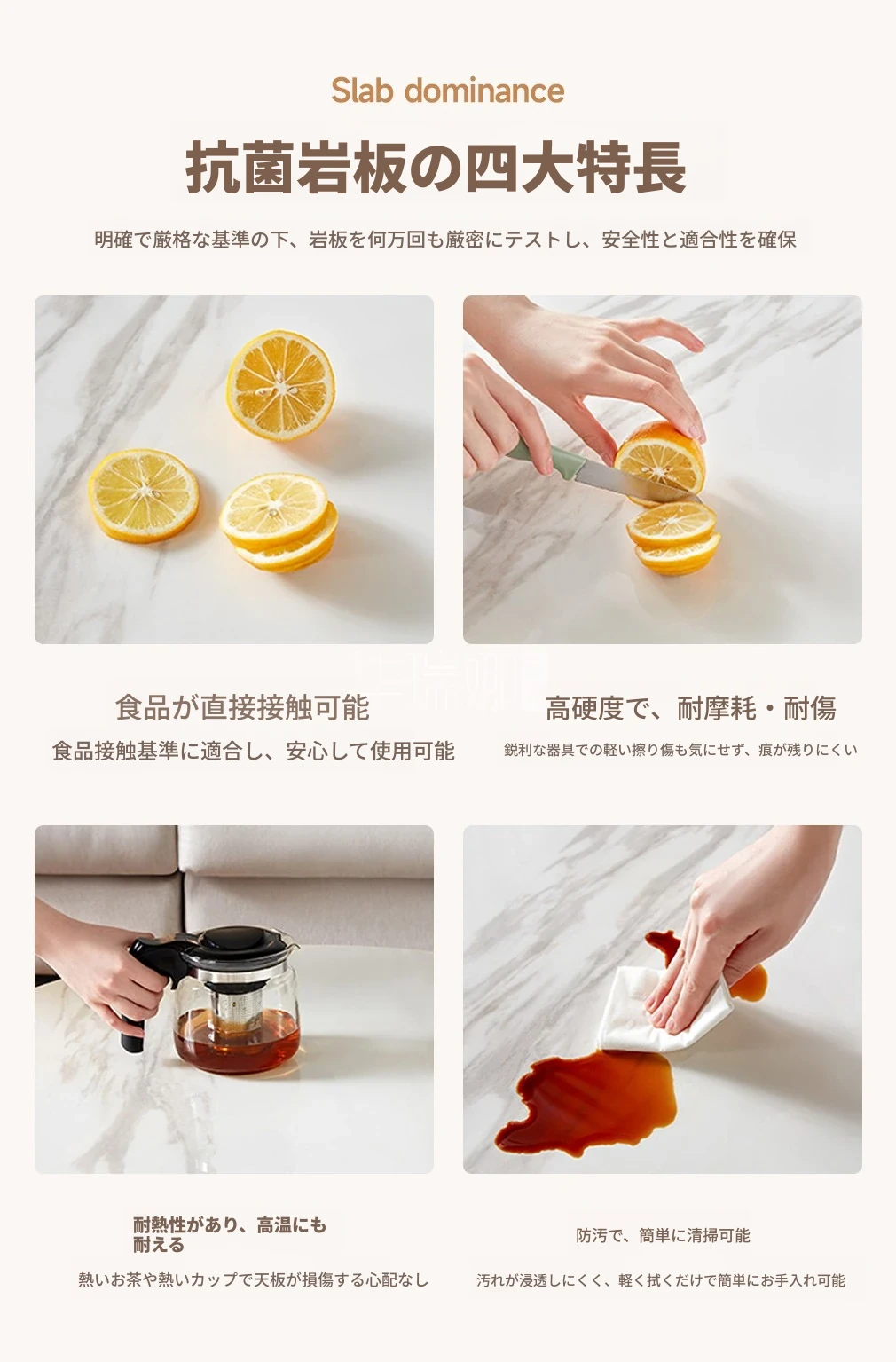 Slab dominance

抗菌岩板の四大特長

明確で厳格な基準の下、岩板を何万回も厳密にテストし、安全性と適合性を確保

食品が直接接触可能

食品接触基準に適合し、安心して使用可能

高硬度で、耐摩耗・耐傷

鋭利な器具での軽い擦り傷も気にせず、痕が残りにくい

耐熱性があり、高温にも耐える

熱いお茶や熱いカップで天板が損傷する心配なし

防汚で、簡単に清掃可能

汚れが浸透しにくく、軽く拭くだけで簡単にお手入れ可能