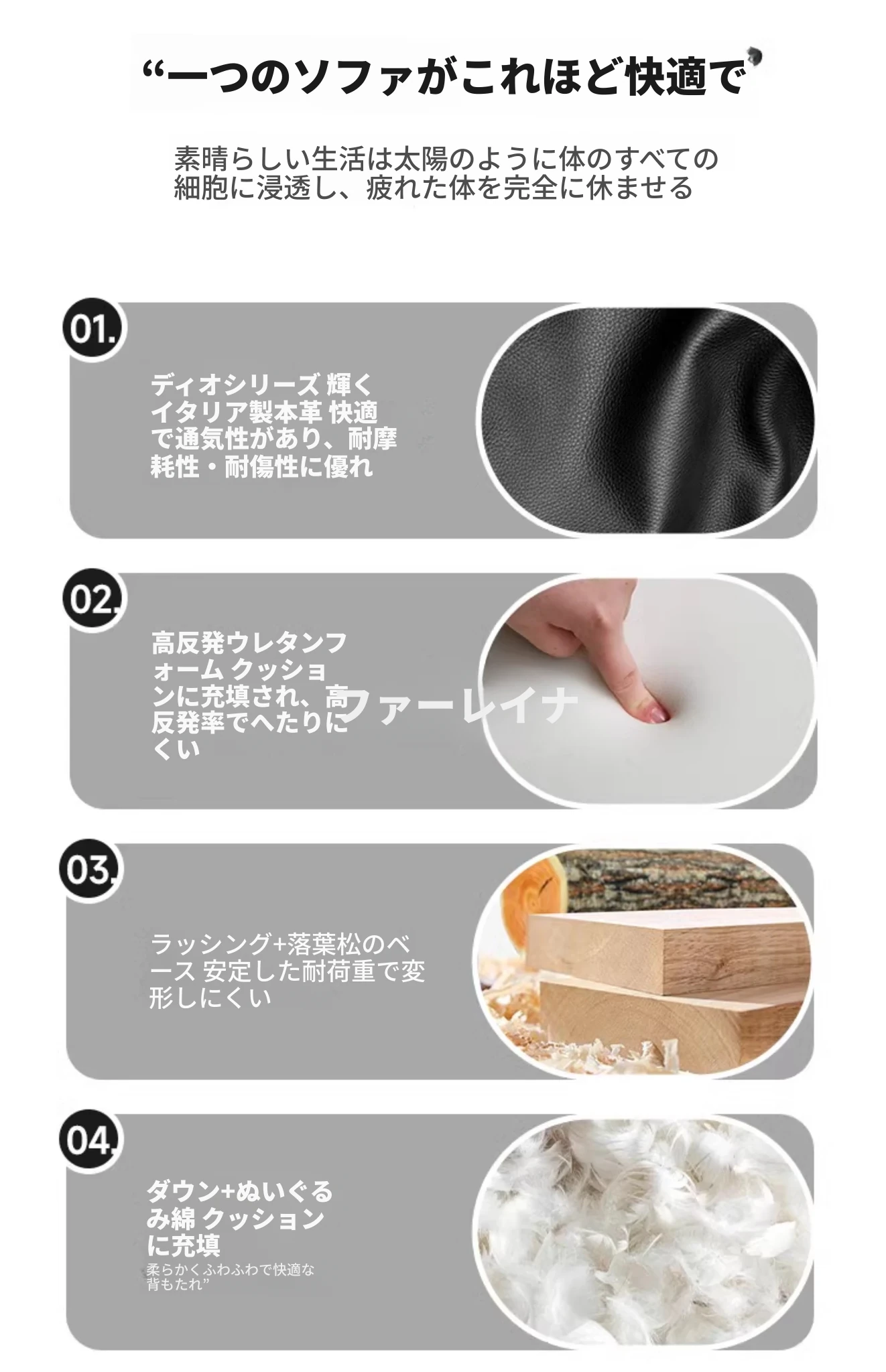 “一つのソファがこれほど快適で

素晴らしい生活は太陽のように体のすべての細胞に浸透し、疲れた体を完全に休ませる

01.

ディオシリーズ 輝くイタリア製本革 快適で通気性があり、耐摩耗性・耐傷性に優れ

02.

高反発ウレタンフォーム クッションに充填され、高反発率でへたりにくい

ファーレイナ

03.

ラッシング+落葉松のベース 安定した耐荷重で変形しにくい

04.

ダウン+ぬいぐるみ綿 クッションに充填

柔らかくふわふわで快適な背もたれ”