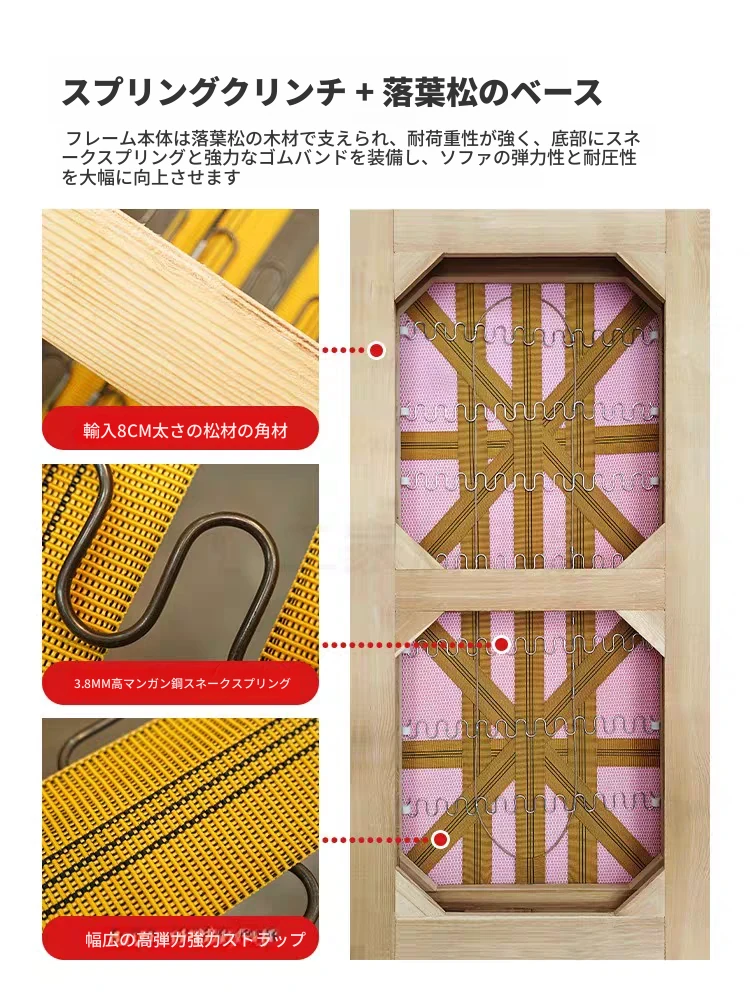 スプリングクリンチ + 落葉松のベース

フレーム本体は落葉松の木材で支えられ、耐荷重性が強く、底部にスネークスプリングと強力なゴムバンドを装備し、ソファの弾力性と耐圧性を大幅に向上させます

輸入8CM太さの松材の角材

3.8MM高マンガン鋼スネークスプリング

幅広の高弾力強力ストラップ