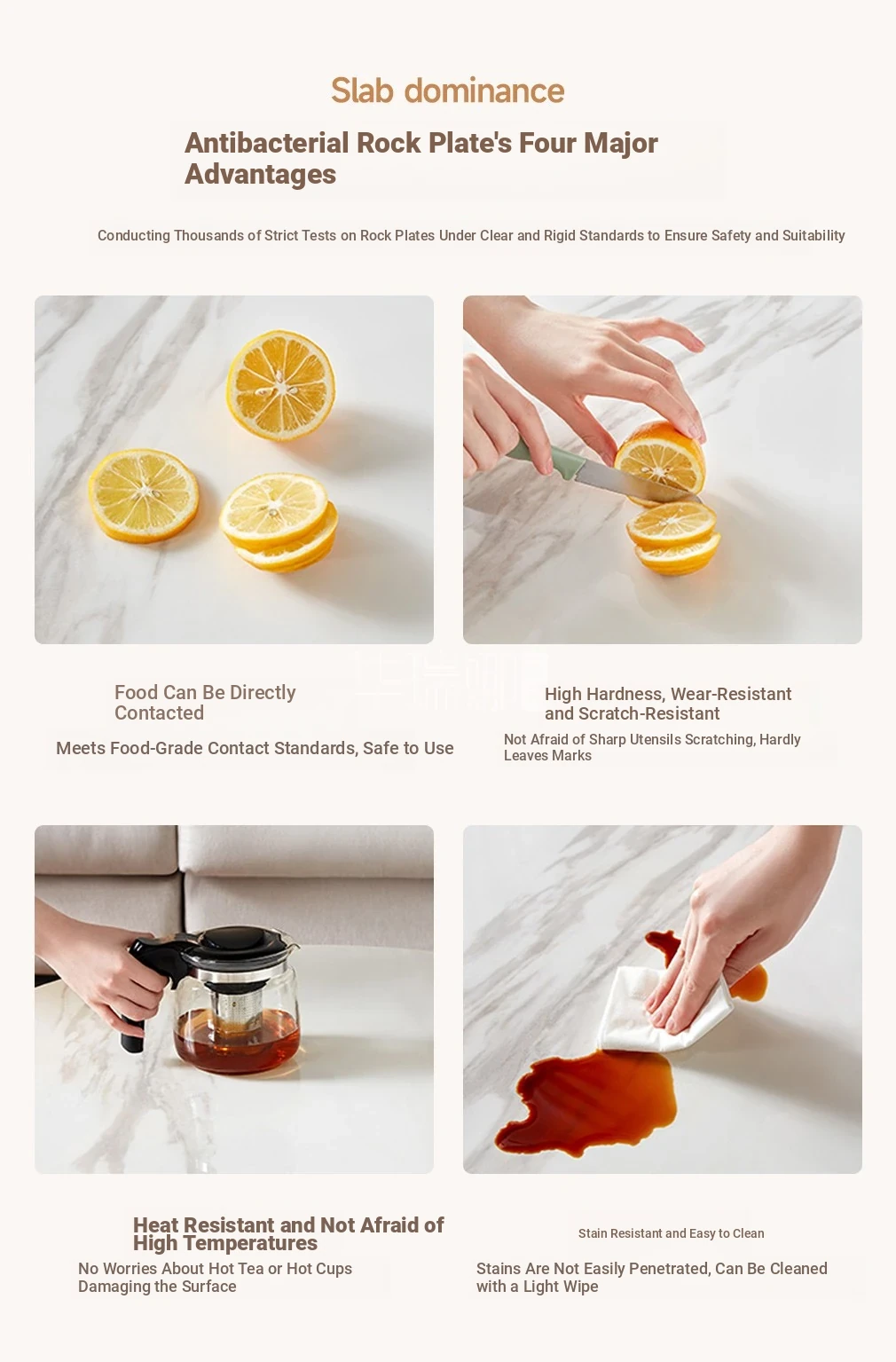 Slab dominance

Antibacterial Rock Plate's Four Major Advantages

Conducting Thousands of Strict Tests on Rock Plates Under Clear and Rigid Standards to Ensure Safety and Suitability

Food Can Be Directly Contacted

Meets Food-Grade Contact Standards, Safe to Use

High Hardness, Wear-Resistant and Scratch-Resistant

Not Afraid of Sharp Utensils Scratching, Hardly Leaves Marks

Heat Resistant and Not Afraid of High Temperatures

No Worries About Hot Tea or Hot Cups Damaging the Surface

Stain Resistant and Easy to Clean

Stains Are Not Easily Penetrated, Can Be Cleaned with a Light Wipe