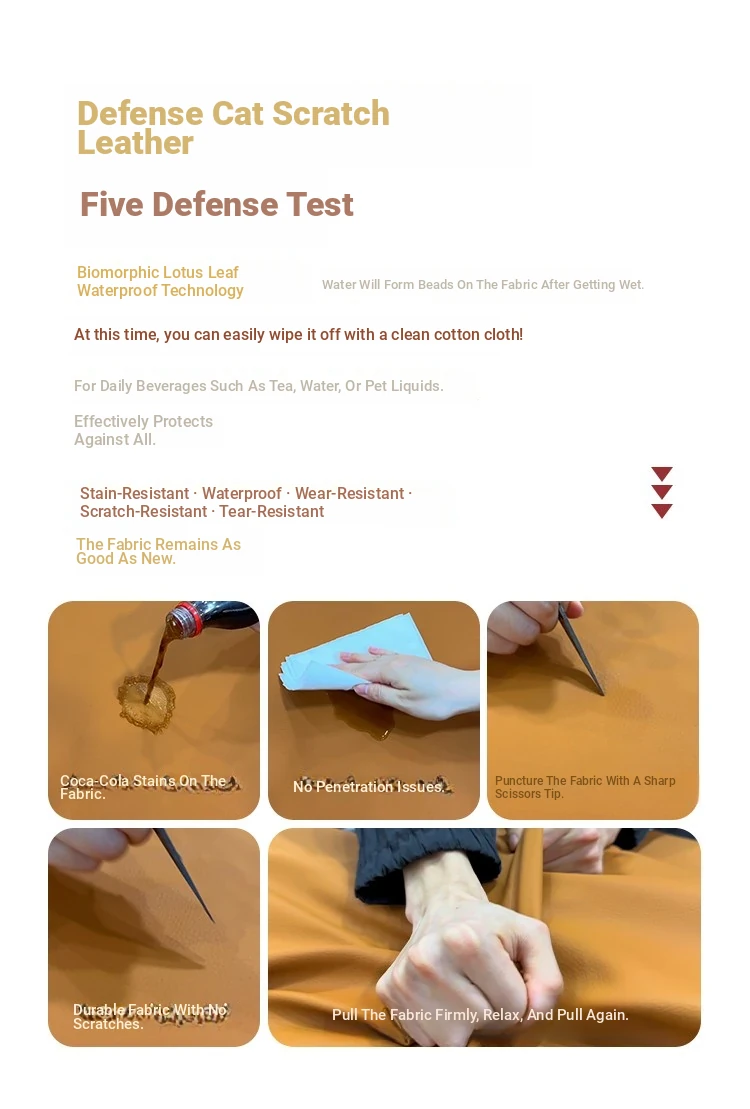 Defense Cat Scratch Leather

Five Defense Test

Biomorphic Lotus Leaf Waterproof Technology

Water Will Form Beads On The Fabric After Getting Wet.

At this time, you can easily wipe it off with a clean cotton cloth!

For Daily Beverages Such As Tea, Water, Or Pet Liquids.

Effectively Protects Against All.

Stain-Resistant · Waterproof · Wear-Resistant · Scratch-Resistant · Tear-Resistant

The Fabric Remains As Good As New.

Coca-Cola Stains On The Fabric.

No Penetration Issues.

Puncture The Fabric With A Sharp Scissors Tip.

Durable Fabric With No Scratches.

Pull The Fabric Firmly, Relax, And Pull Again.