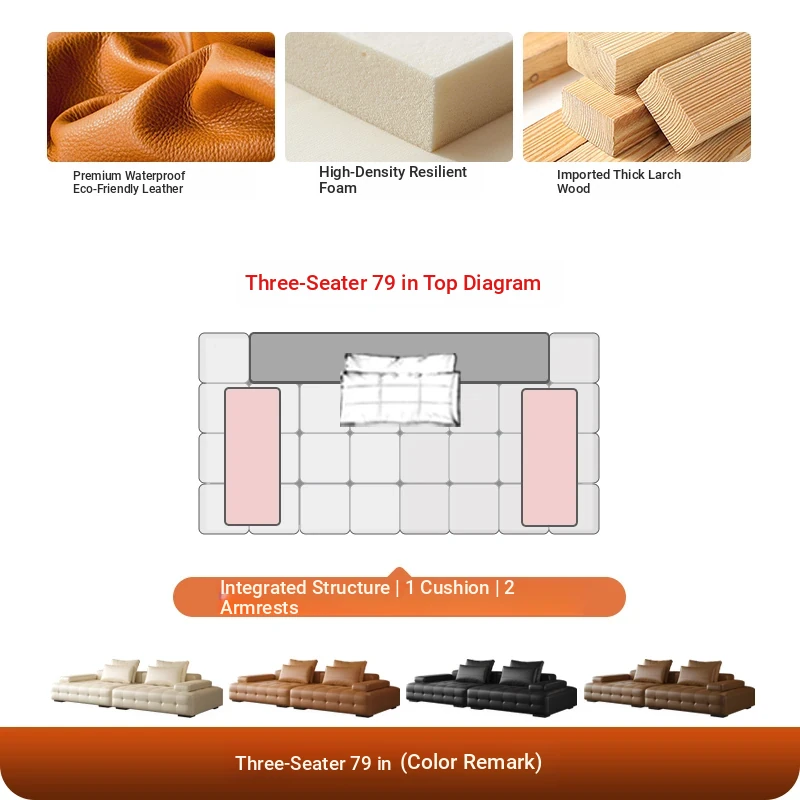 Premium Waterproof Eco-Friendly Leather

High-Density Resilient Foam

Imported Thick Larch Wood

Three-Seater 79 in Top Diagram

Integrated Structure | 1 Cushion | 2 Armrests

Three-Seater 79 in (Color Remark)