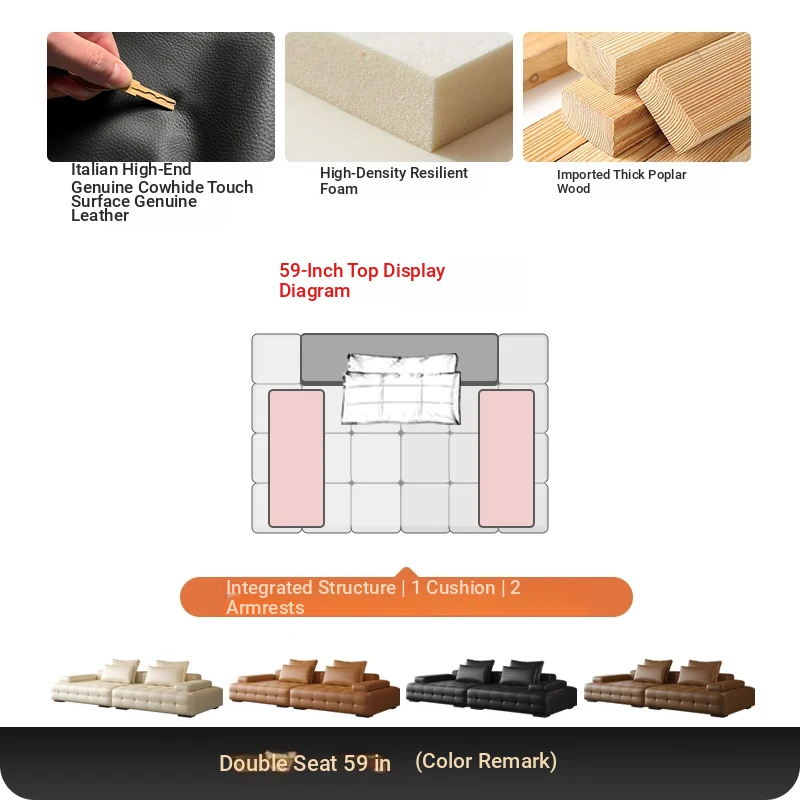 Italian High-End Genuine Cowhide Touch Surface Genuine Leather

High-Density Resilient Foam

Imported Thick Poplar Wood

59-Inch Top Display Diagram

Integrated Structure | 1 Cushion | 2 Armrests

Double Seat 59 in (Color Remark)